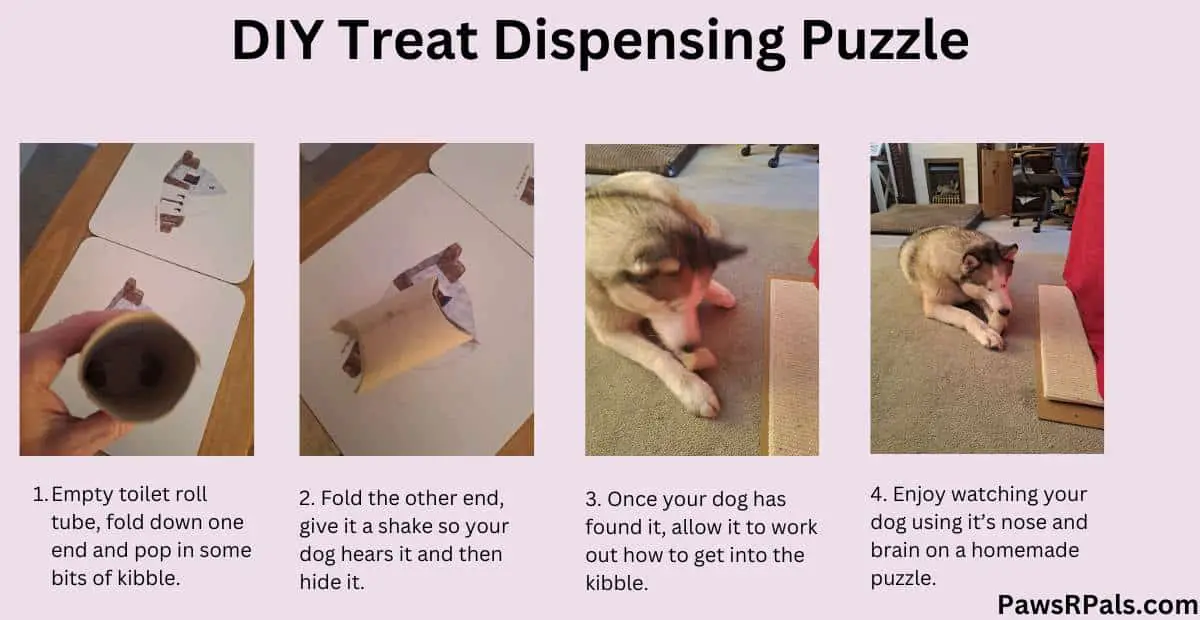 DIY Treat Dispensing Puzzle

1. Empty toilet roll tube, fold down one end and pop in some bits of kibble.

2. Fold the other end, give it a shake so your dog hears it and then hide it.

3. Once your dog has found it, allow it to work out how to get into the kibble.

4. Enjoy watching your dog using it's nose and brain on a homemade puzzle.

PawsRPals.com